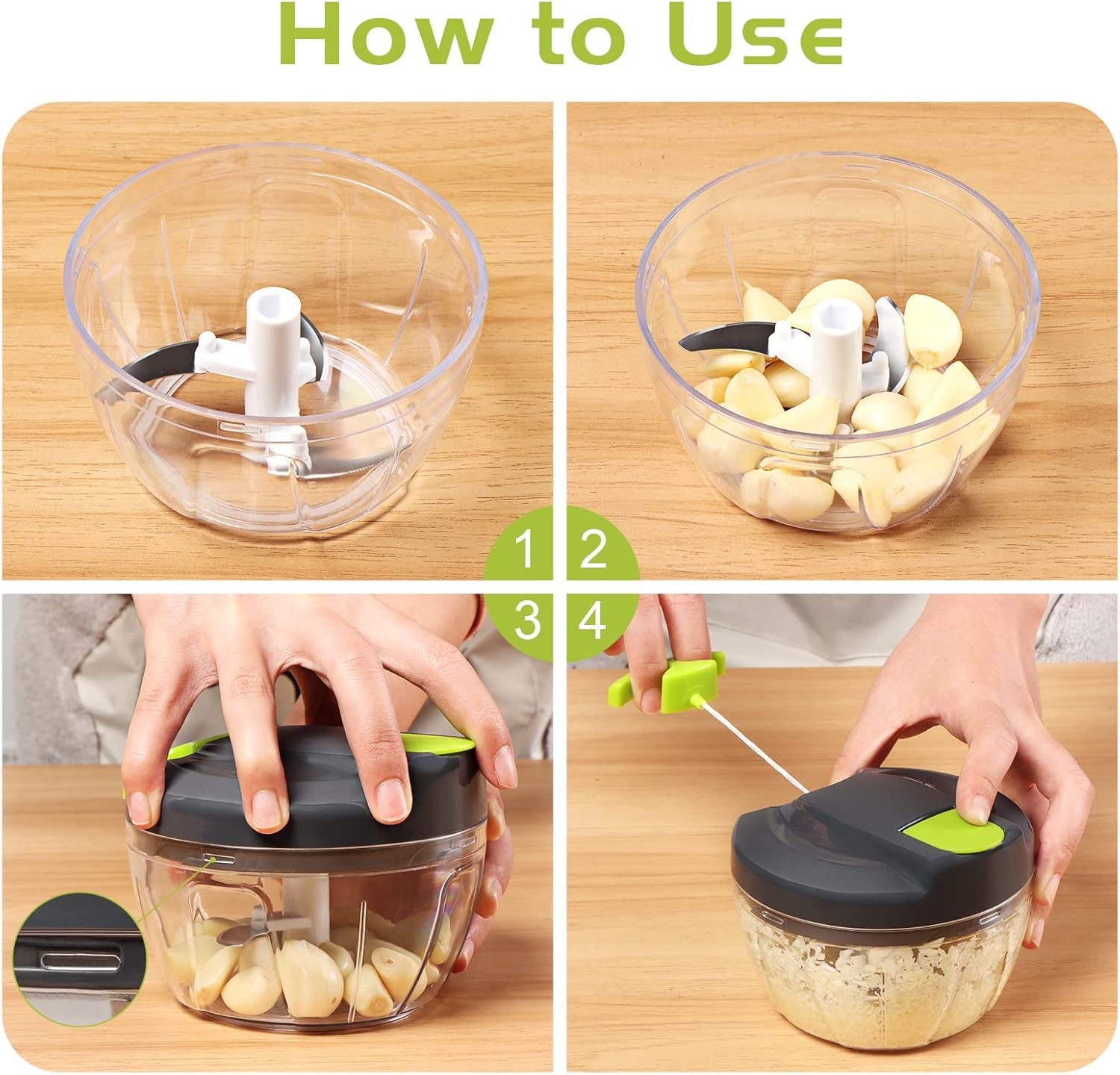 How to Use

1

2

3

4